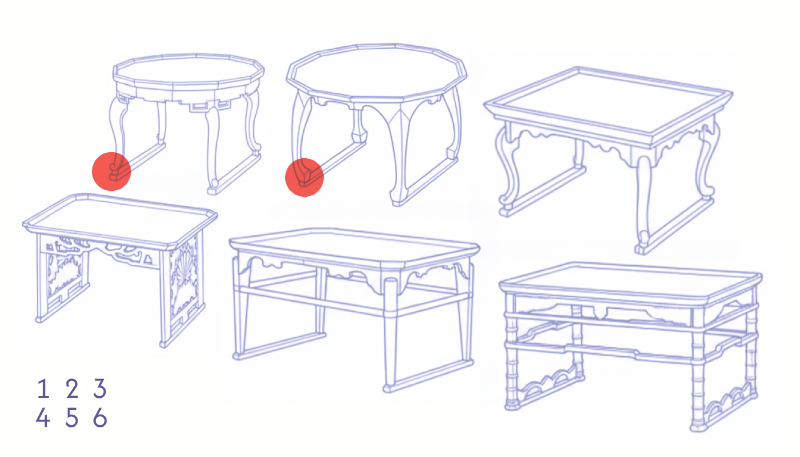 1 2 3
4 5 6